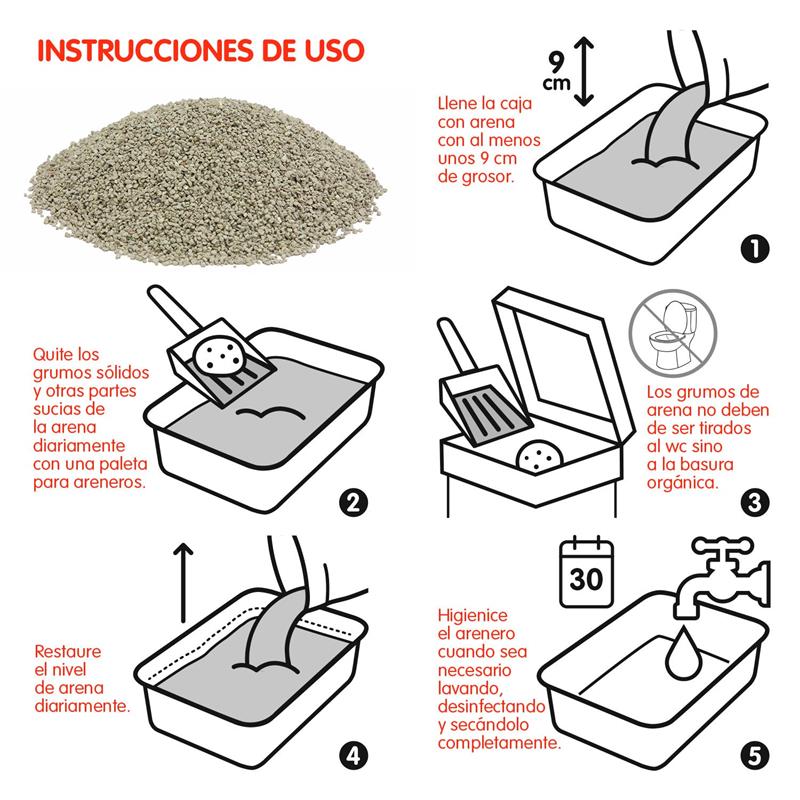 INSTRUCCIONES DE USO

9 cm

Llene la caja con arena con al menos unos 9 cm de grosor.

1

Quite los grumos sólidos y otras partes sucias de la arena diariamente con una paleta para areneros.

2

Los grumos de arena no deben de ser tirados al wc sino a la basura orgánica.

3

Restaure el nivel de arena diariamente.

4

30

Higienice el arenero cuando sea necesario lavando, desinfectando y secándolo completamente.

5